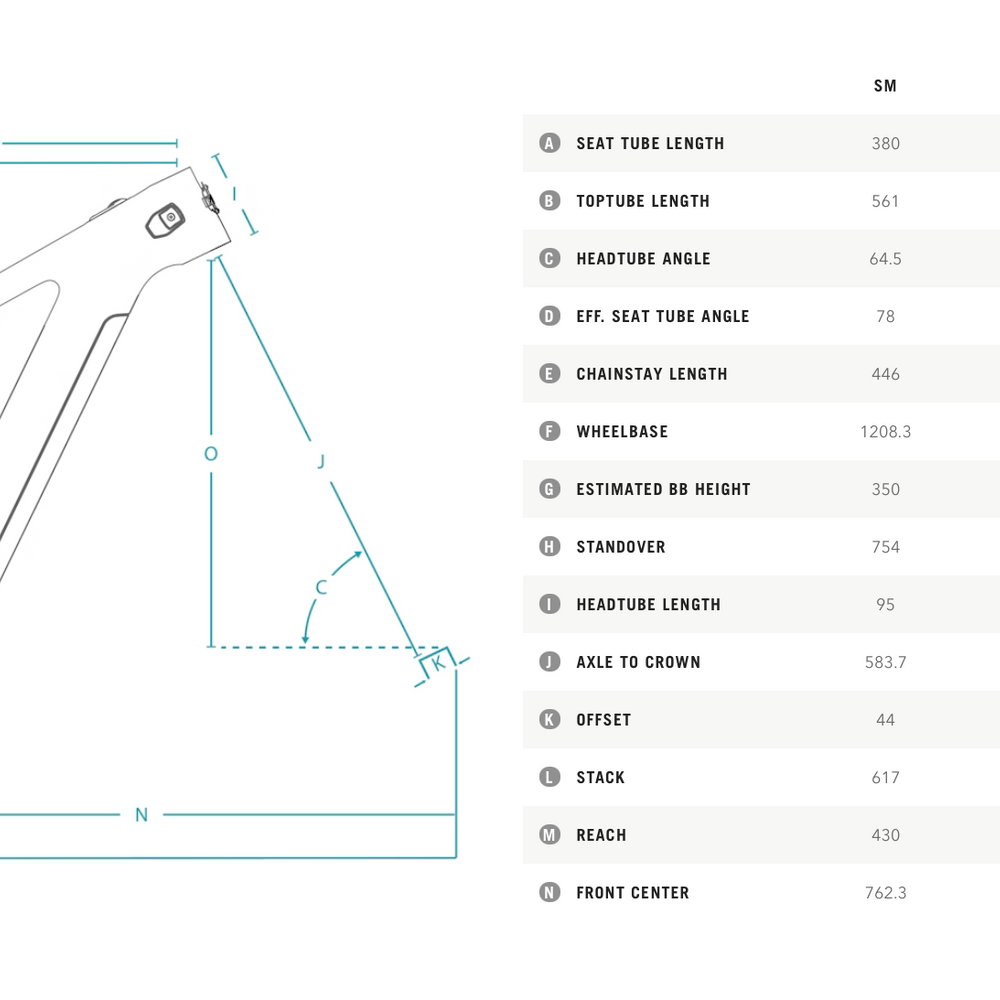 I

O

J

C

K

N

|   |   | SM |
|---|---|---|
| A | SEAT TUBE LENGTH | 380 |
| B | TOPTUBE LENGTH | 561 |
| C | HEADTUBE ANGLE | 64.5 |
| D | EFF. SEAT TUBE ANGLE | 78 |
| E | CHAINSTAY LENGTH | 446 |
| F | WHEELBASE | 1208.3 |
| G | ESTIMATED BB HEIGHT | 350 |
| H | STANDOVER | 754 |
| I | HEADTUBE LENGTH | 95 |
| J | AXLE TO CROWN | 583.7 |
| K | OFFSET | 44 |
| L | STACK | 617 |
| M | REACH | 430 |
| N | FRONT CENTER | 762.3 |